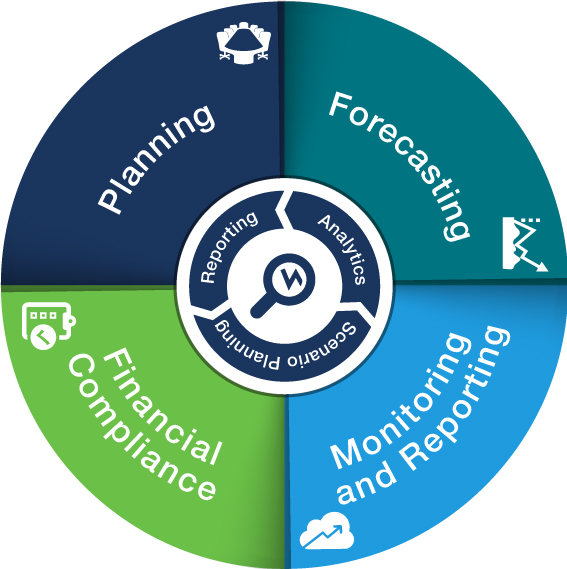 Planning

Forecasting

Monitoring and Reporting

Financial Compliance

Reporting

Analytics

Scenario Planning